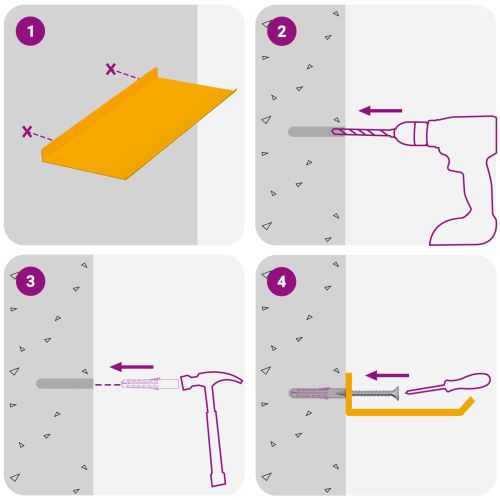 1

2

3

4