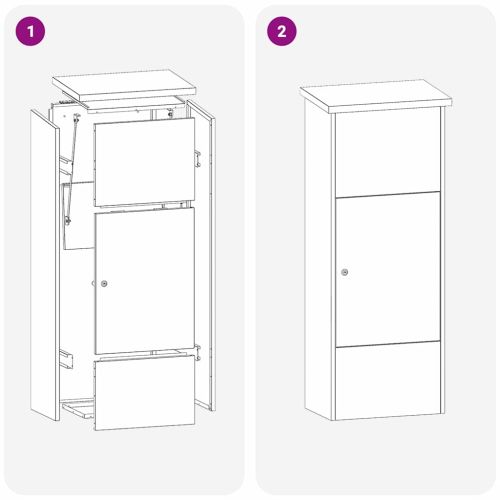 1

2