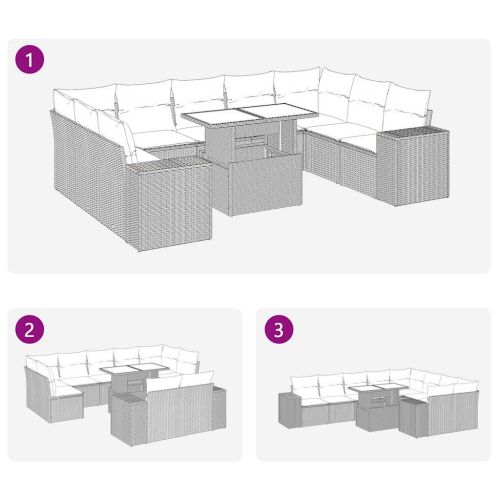 1

2

3