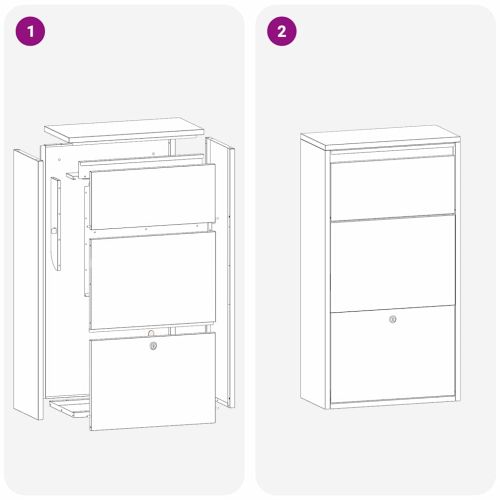 1

2