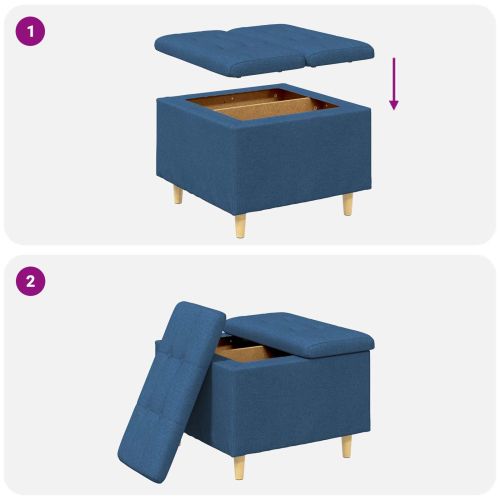 1

2