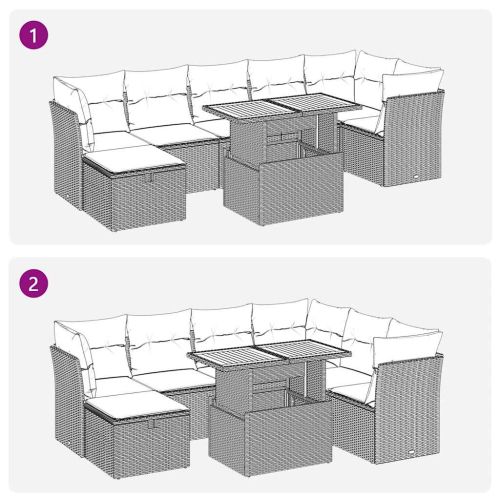 1

2