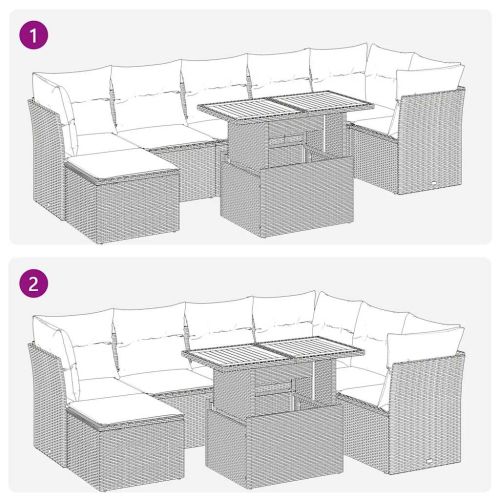 1

2