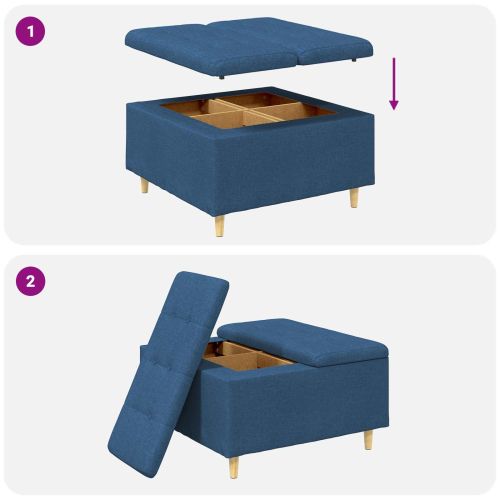 1

2