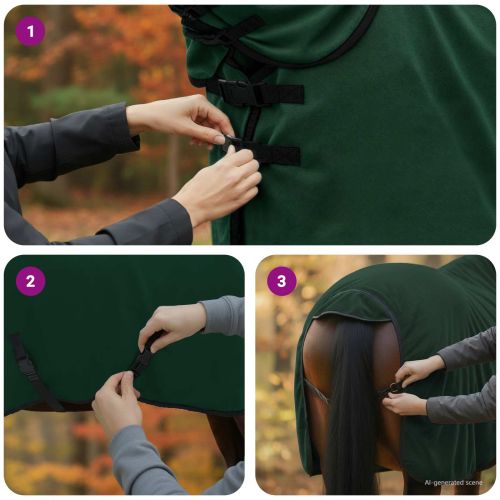 1

2

3

AI-generated scene