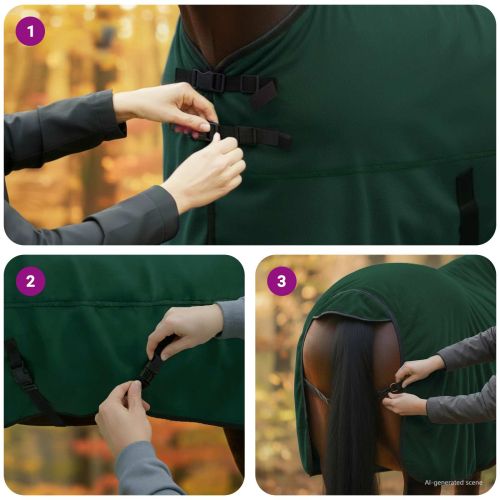 1

2

3

AI-generated scene