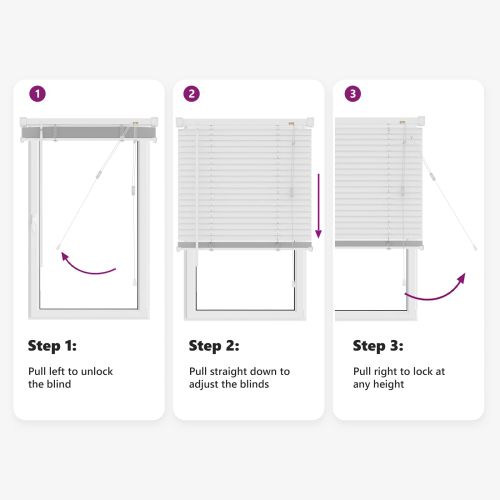 1

Step 1:

Pull left to unlock the blind

2

Step 2:

Pull straight down to adjust the blinds

3

Step 3:

Pull right to lock at any height