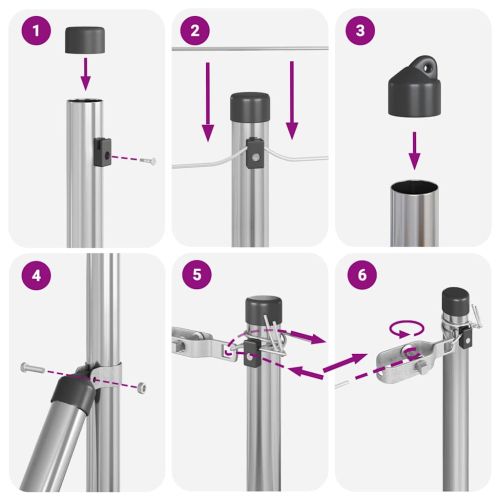 1

2

3

4

5

6