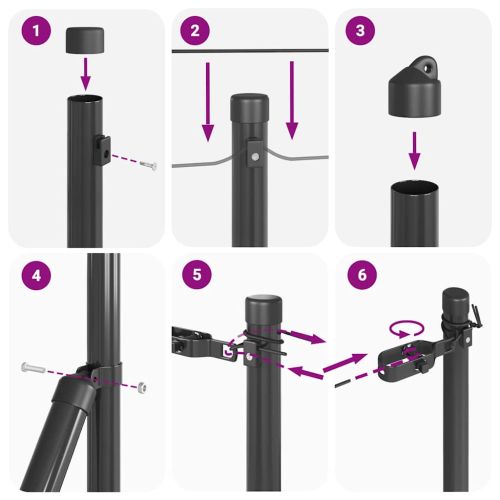 1

2

3

4

5

6