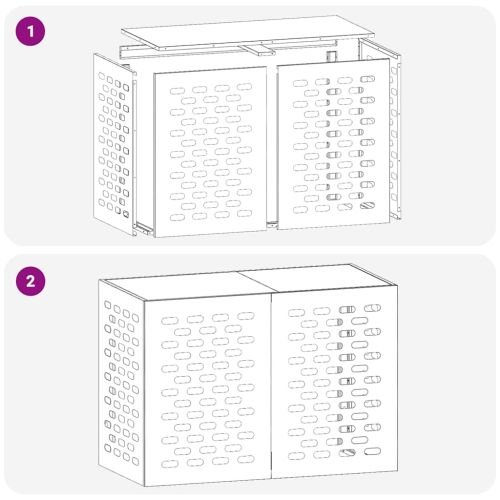 1

2