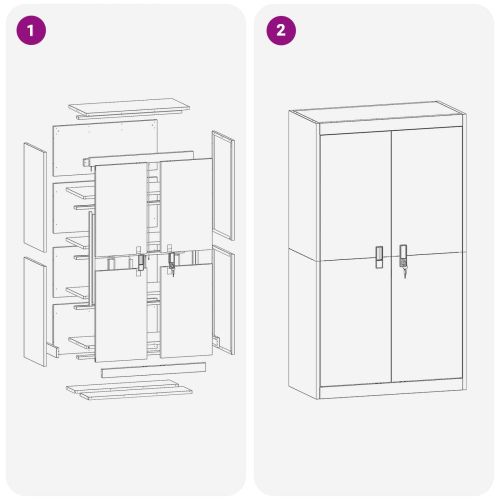 1

2