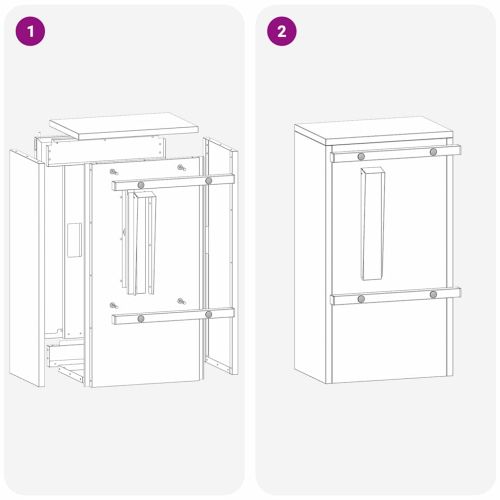 1

2