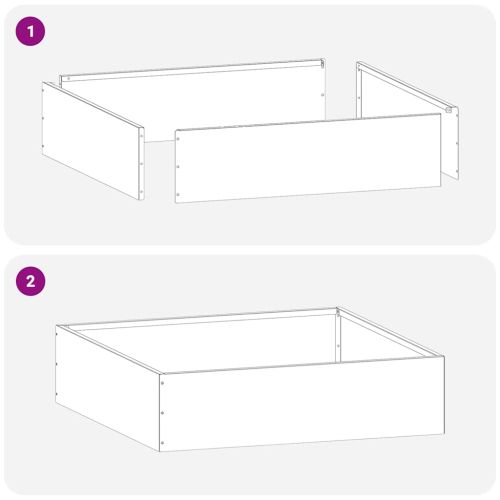 1

2