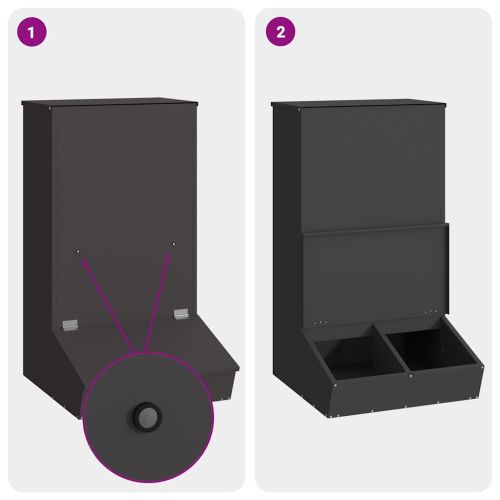 1

2