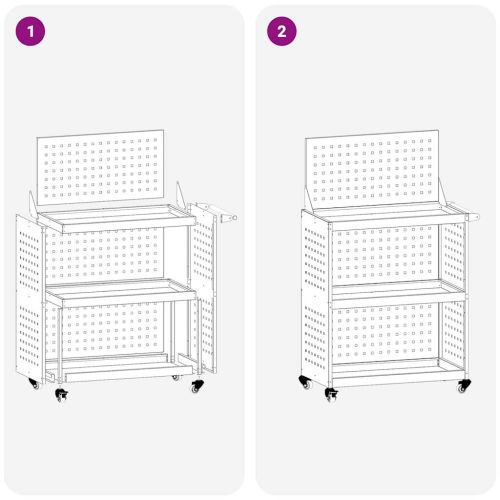 1

2