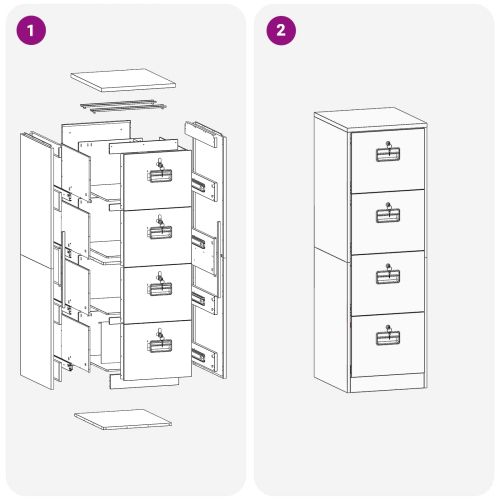 1

2