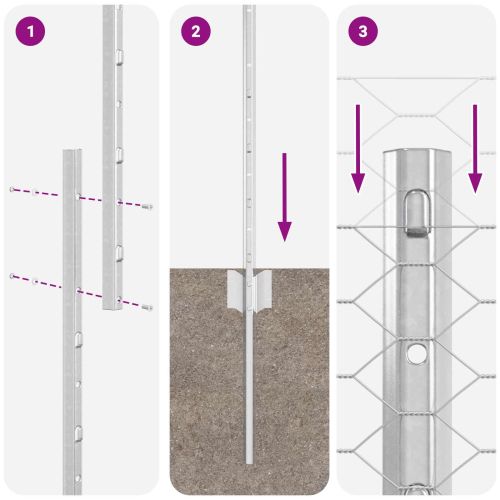 1

2

3