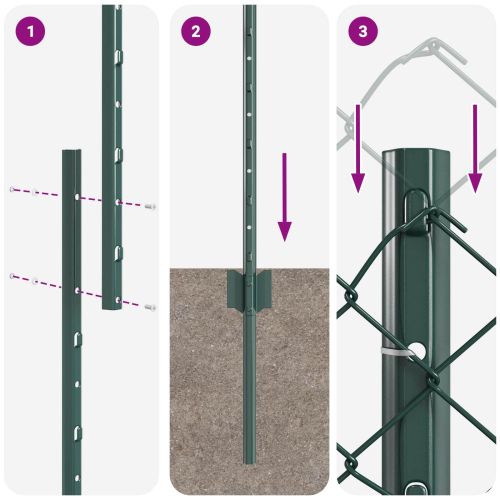 1

2

3