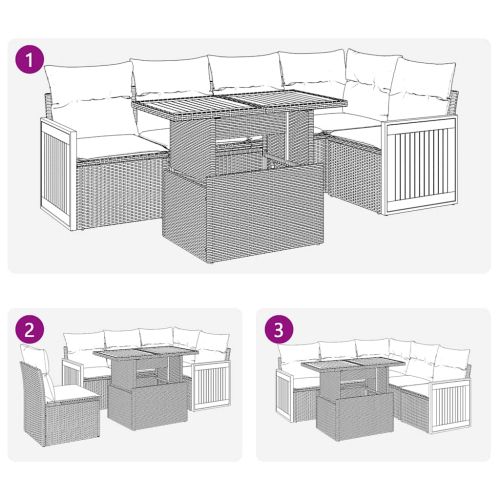 1

2

3