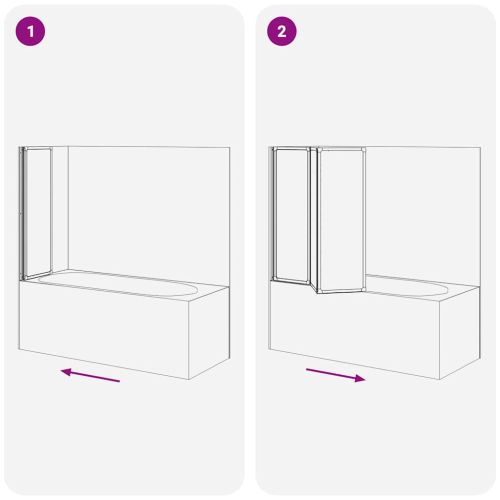 1

2