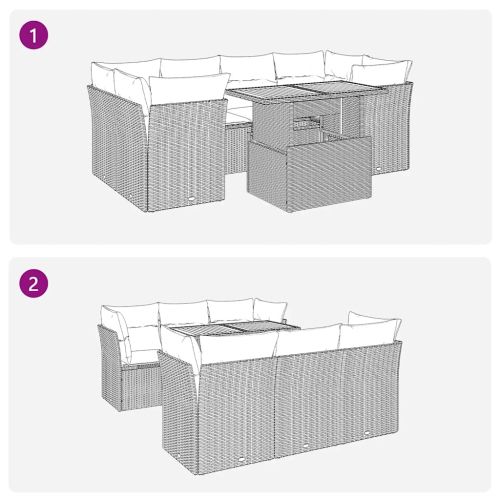 1

2