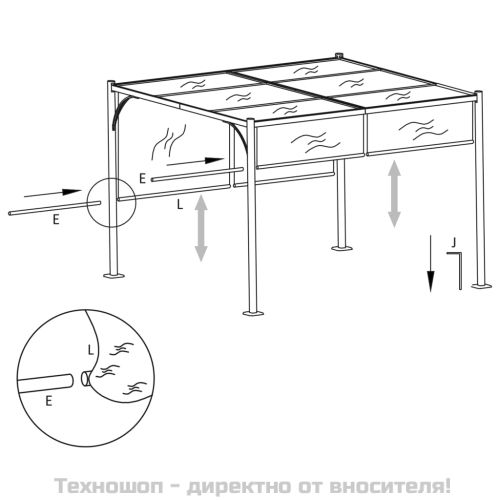 E
E
L
J
L
E
Техношоп - директно от вносителя!