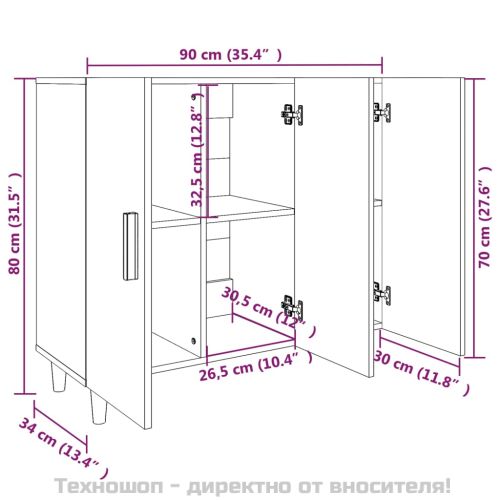 90 cm (35.4″ )

80 cm (31.5″ )

32,5 cm (12.8″ )

70 cm (27.6″ )

30,5 cm (12″ )

26,5 cm (10.4″ )

30 cm (11.8″ )

34 cm (13.4″ )

Техношоп - директно от вносителя!