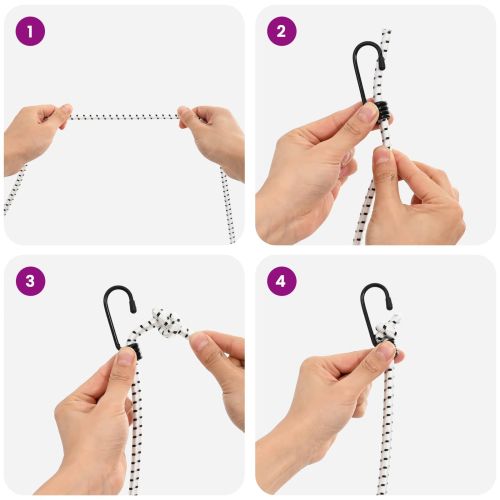 1

2

3

4