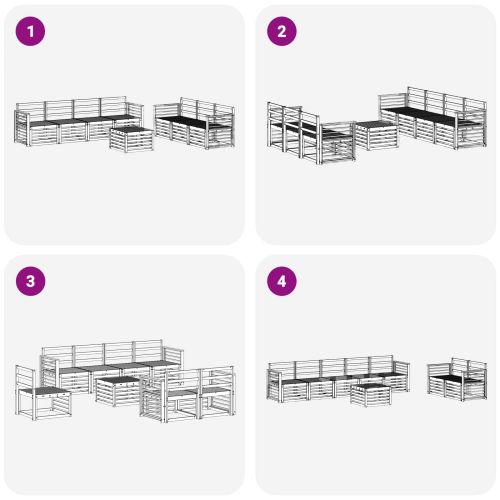 1

2

3

4