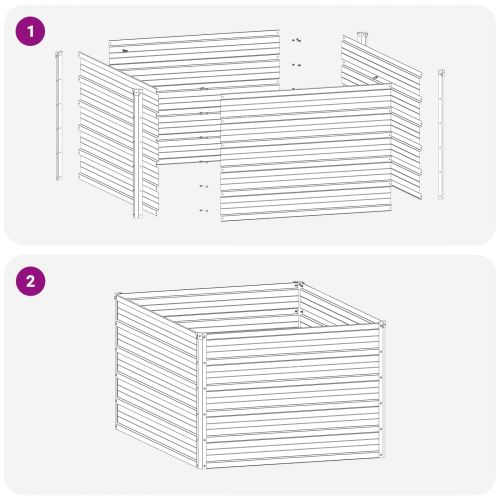 1

2