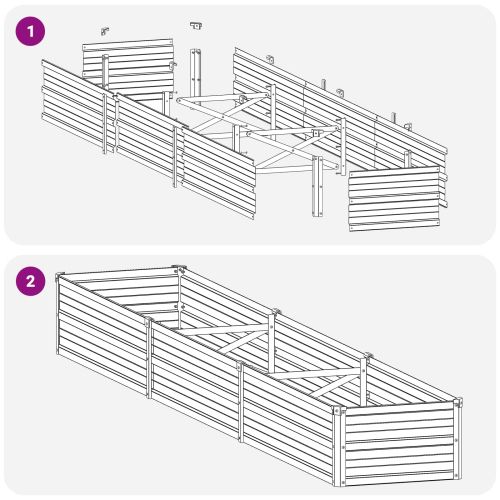 1

2