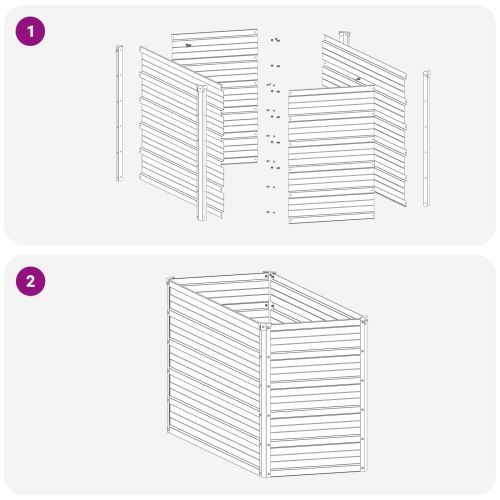 1

2