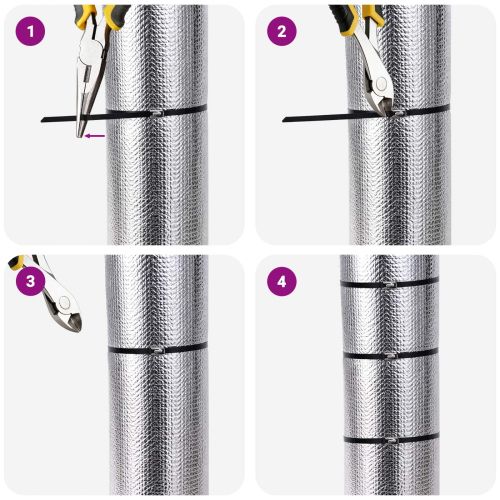 1

2

3

4