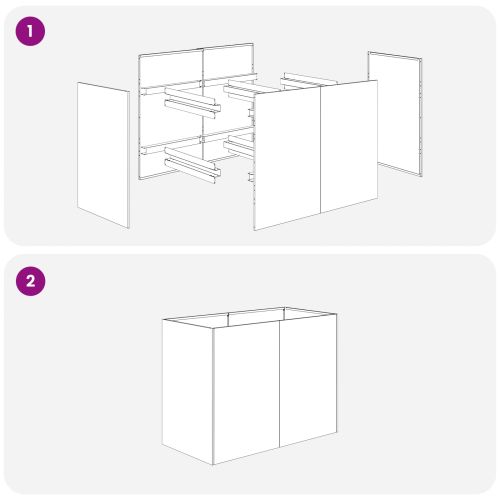 1

2