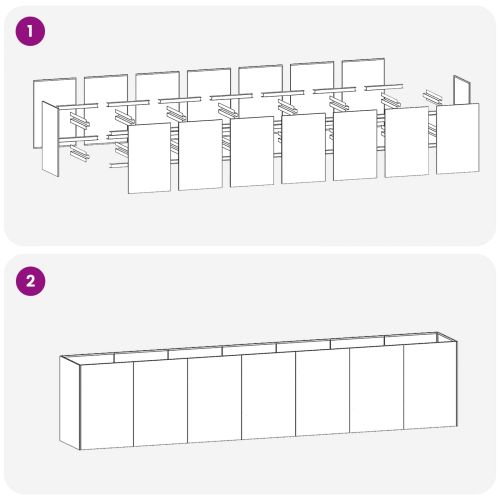 1

2