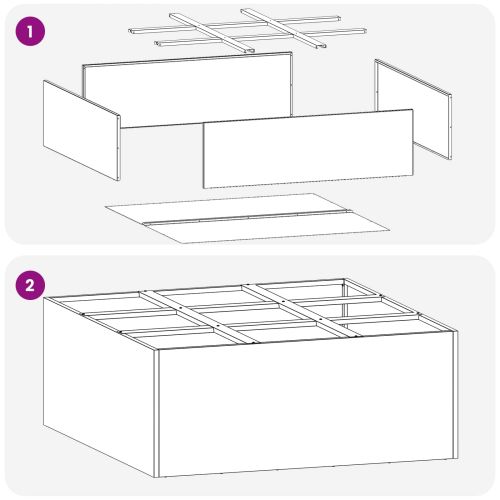 1

2