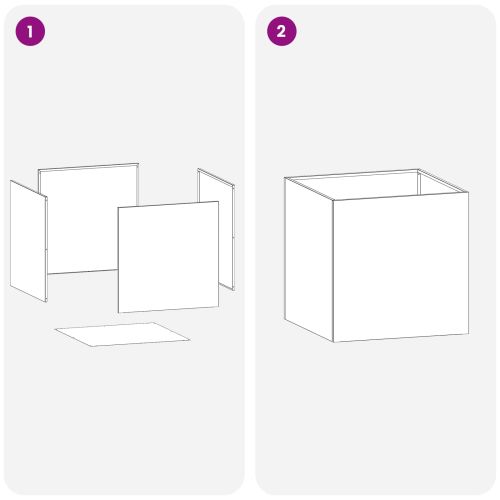 1

2