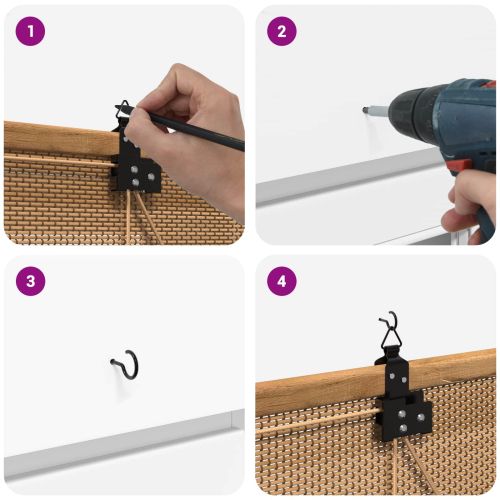 1

2

3

4