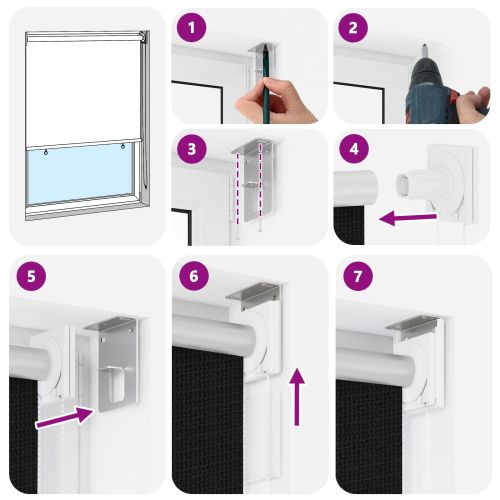 1
2
3
4
5
6
7