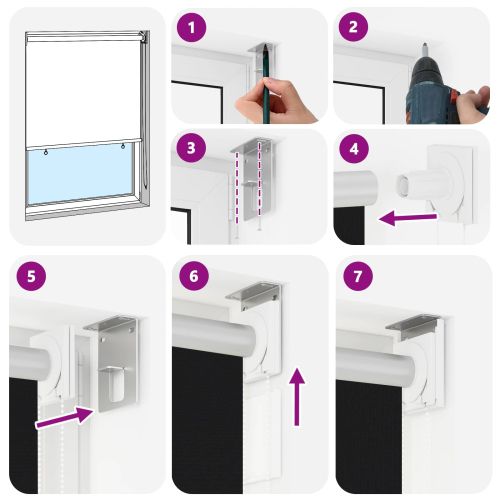 1
2
3
4
5
6
7