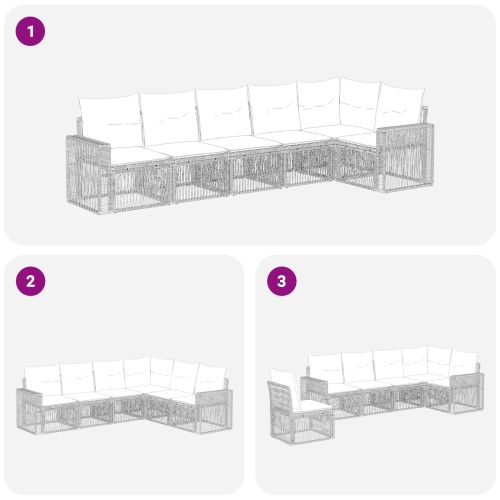 1

2

3