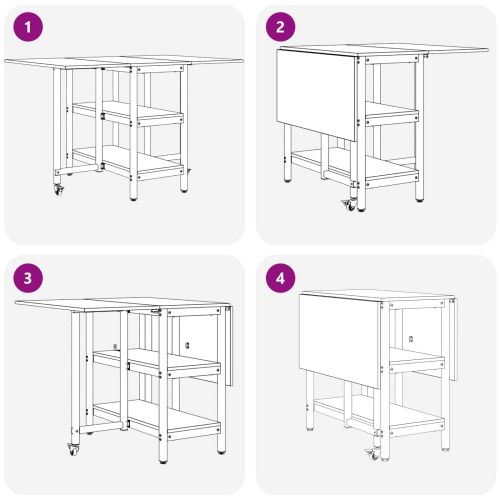 1

2

3

4