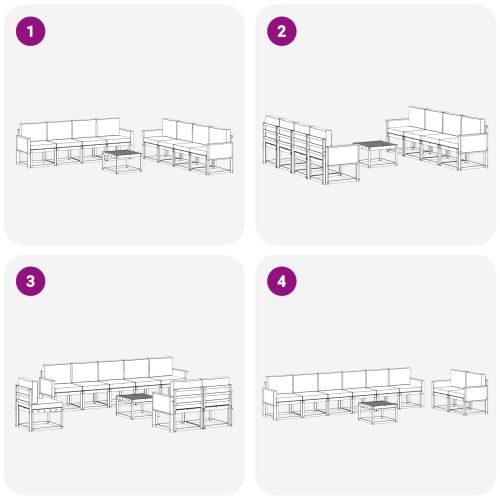 1

2

3

4