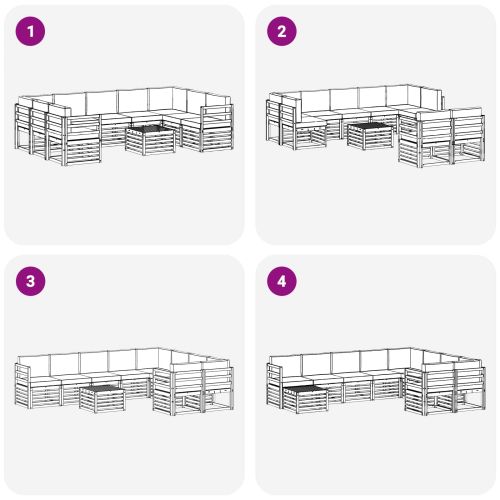 1

2

3

4