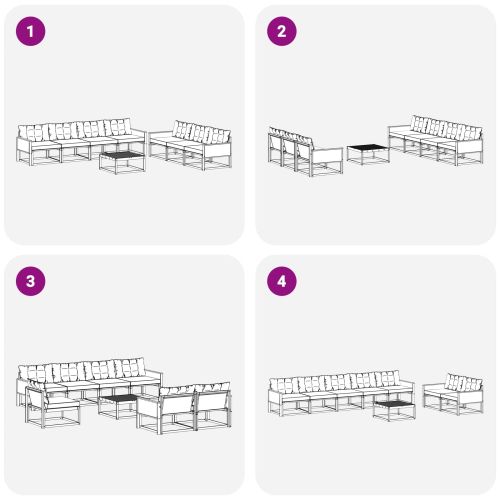 1

2

3

4