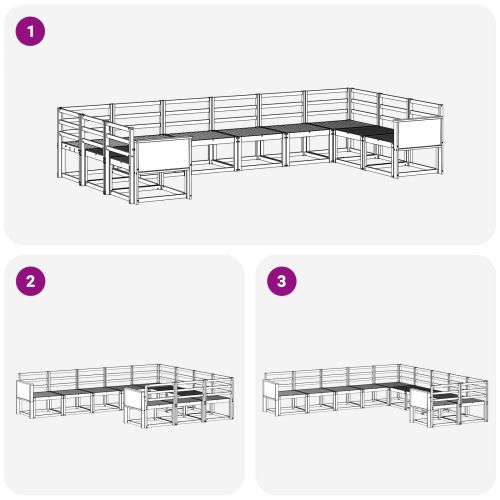 1

2

3