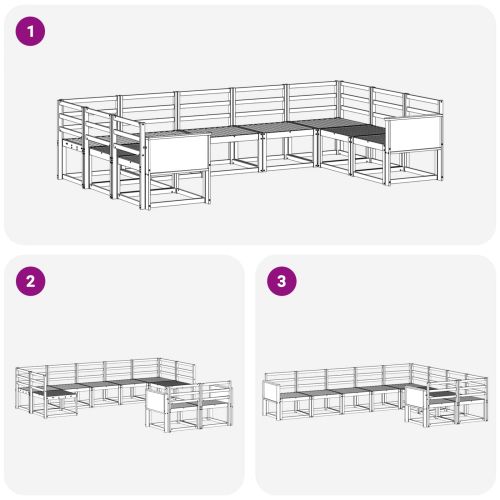 1

2

3