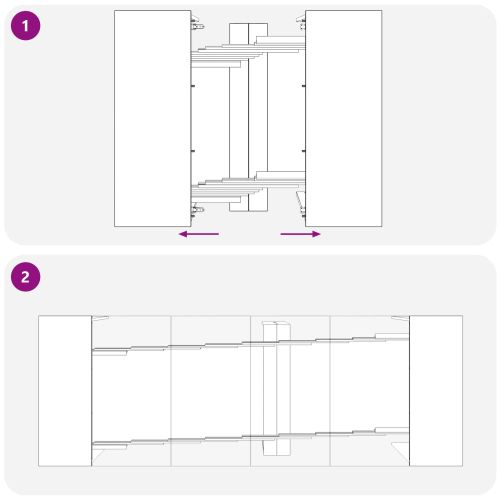 1

2