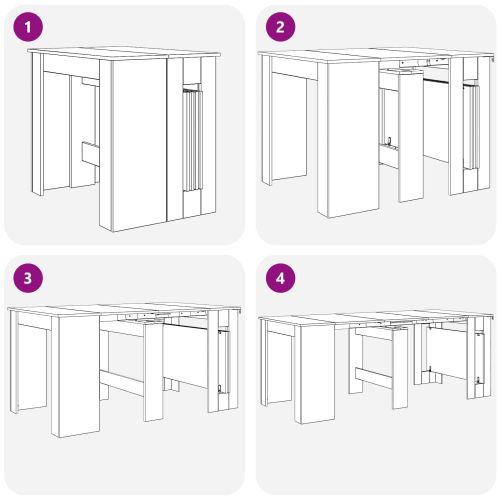 1

2

3

4