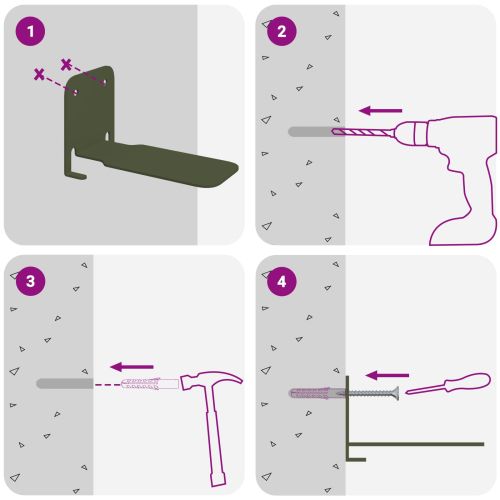 1

2

3

4